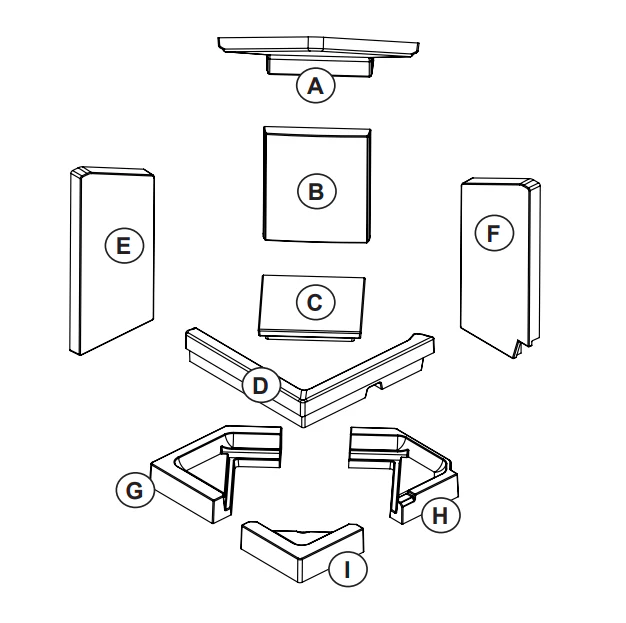 A
B
E
F
C
D
G
H
I